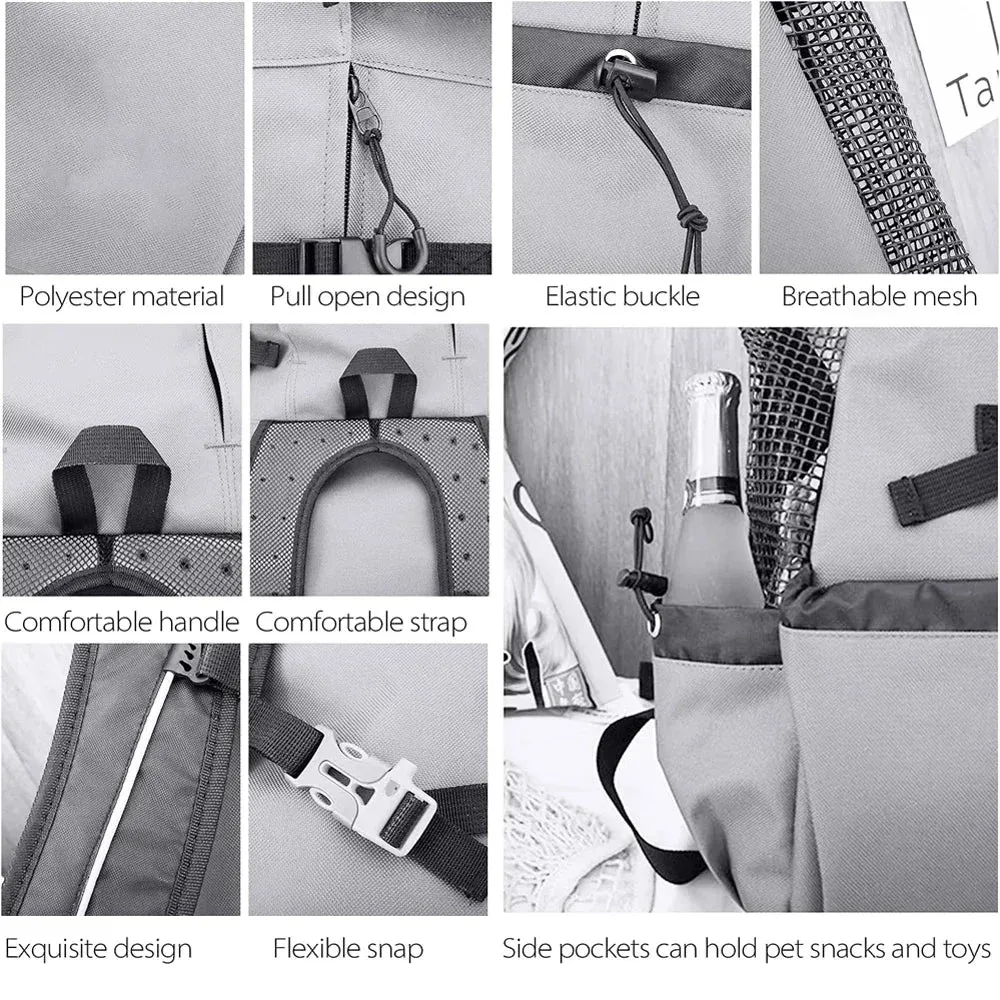 Ta

Polyester material

Pull open design

Elastic buckle

Breathable mesh

Comfortable handle

Comfortable strap

Exquisite design

Flexible snap

Side pockets can hold pet snacks and toys